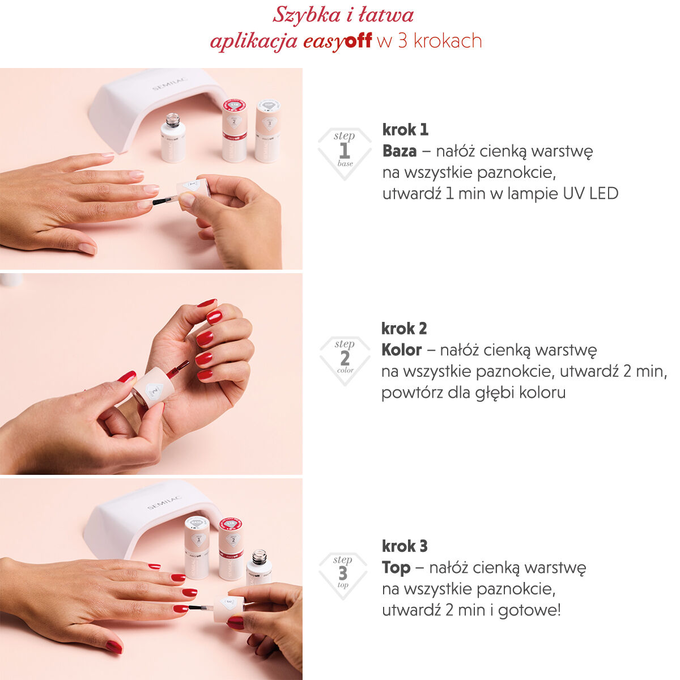 Szybka i łatwa
aplikacja easyoff w 3 krokach

SEMILAC

step
1
base

krok 1
Baza – nałóż cienką warstwę na wszystkie paznokcie, utwardź 1 min w lampie UV LED

step
2
color

krok 2
Kolor – nałóż cienką warstwę na wszystkie paznokcie, utwardź 2 min, powtórz dla głębi koloru

SEMILAC

step
3
top

krok 3
Top – nałóż cienką warstwę na wszystkie paznokcie, utwardź 2 min i gotowe!